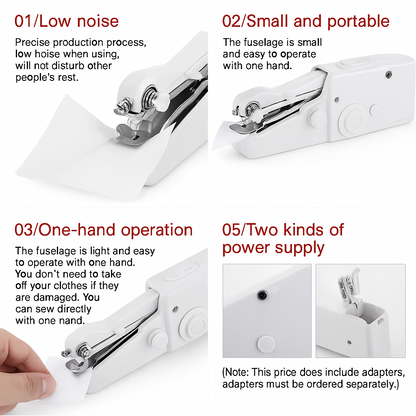 01/Low noise

Precise production process, low hoise when using, will not disturb other people's rest.

02/Small and portable

The fuselage is small and easy to operate with one hand.

03/One-hand operation

The fuselage is light and easy to operate with one hand. You don't need to take off your clothes if they are damaged. You can sew directly with one nand.

05/Two kinds of power supply

(Note: This price does include adapters, adapters must be ordered separately.)