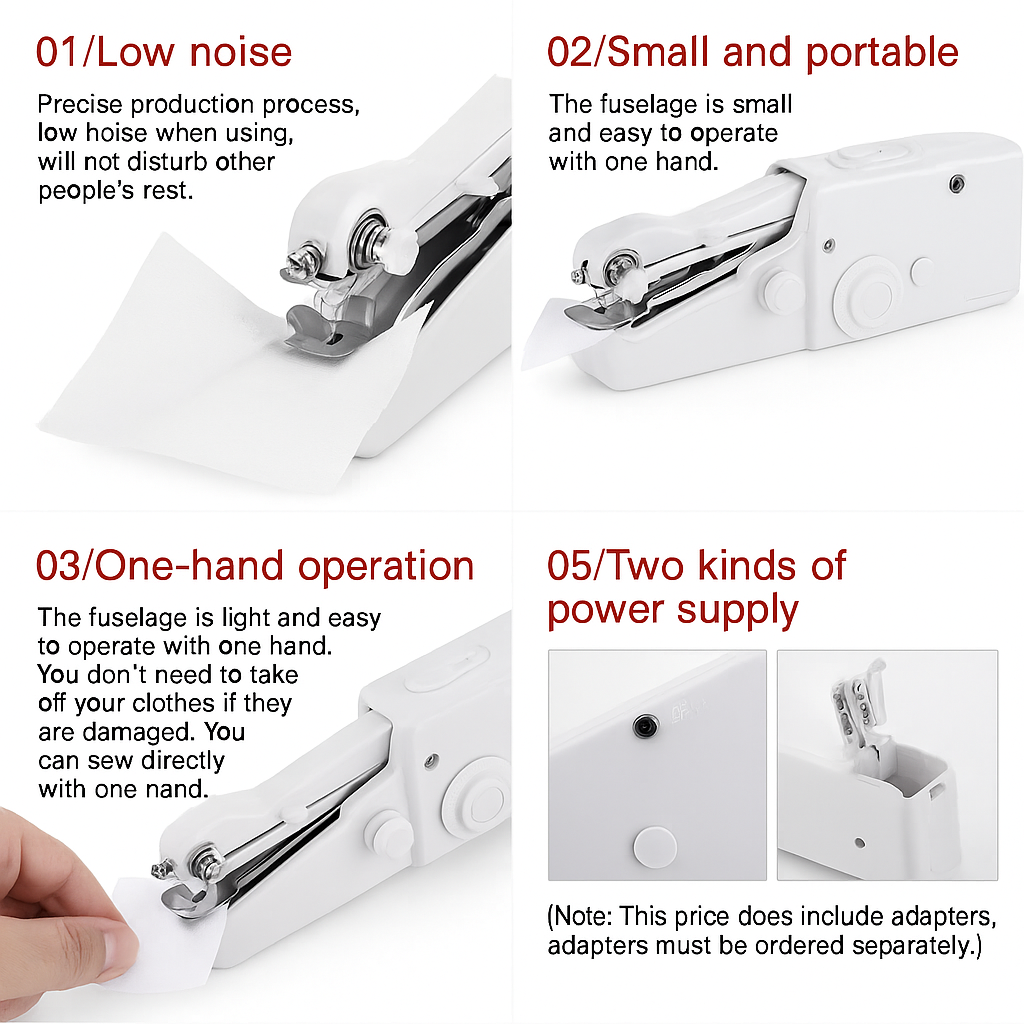 01/Low noise

Precise production process, low hoise when using, will not disturb other people's rest.

02/Small and portable

The fuselage is small and easy to operate with one hand.

03/One-hand operation

The fuselage is light and easy to operate with one hand. You don't need to take off your clothes if they are damaged. You can sew directly with one nand.

05/Two kinds of power supply

(Note: This price does include adapters, adapters must be ordered separately.)