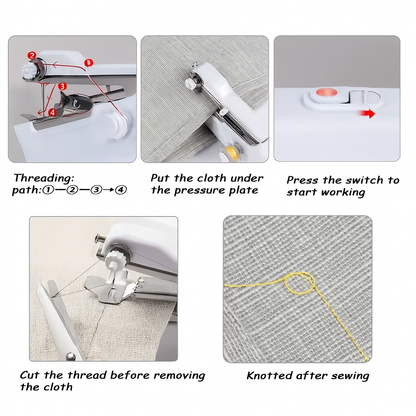 2
1
3
4

Threading: path:①—②—③→④

Put the cloth under the pressure plate

Press the switch to start working

Cut the thread before removing the cloth

Knotted after sewing