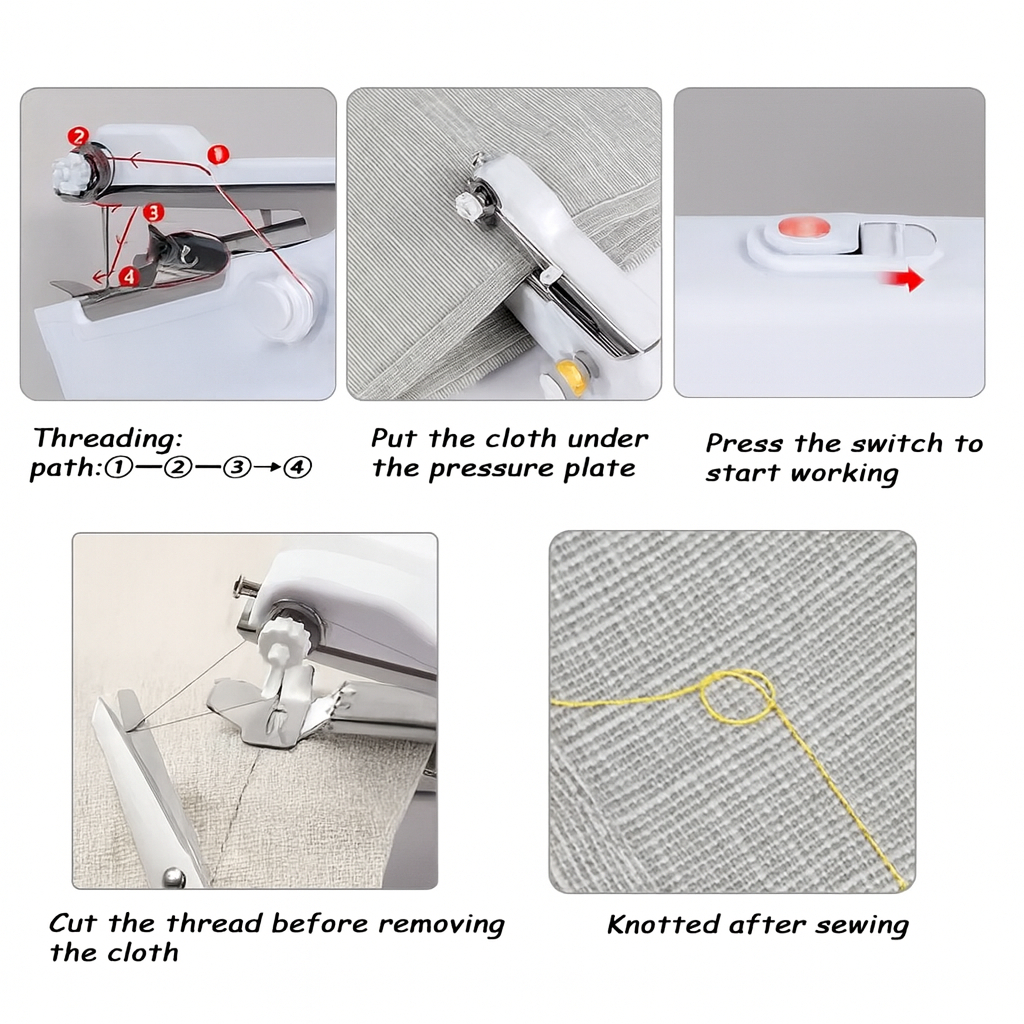 2
1
3
4

Threading: path:①—②—③→④

Put the cloth under the pressure plate

Press the switch to start working

Cut the thread before removing the cloth

Knotted after sewing