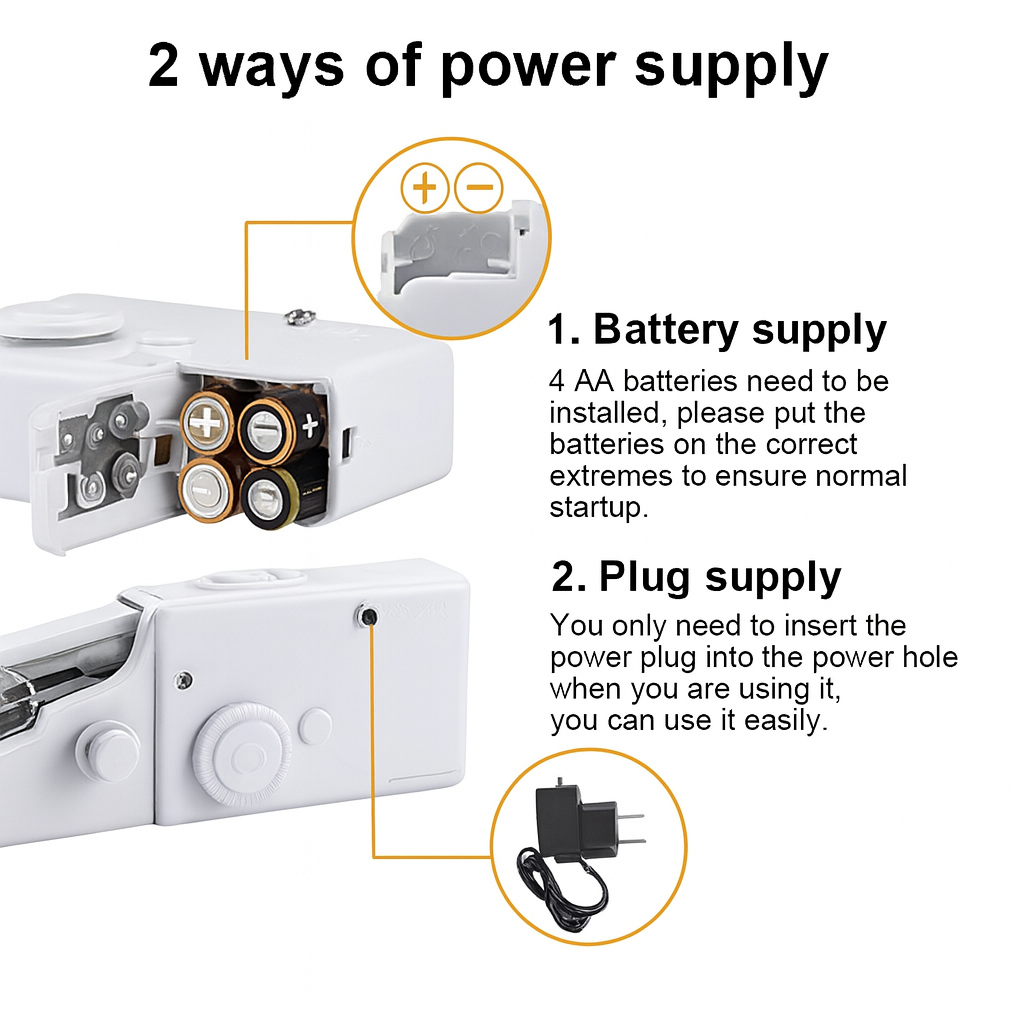 2 ways of power supply

+ −

1. Battery supply

4 AA batteries need to be installed, please put the batteries on the correct extremes to ensure normal startup.

2. Plug supply

You only need to insert the power plug into the power hole when you are using it, you can use it easily.